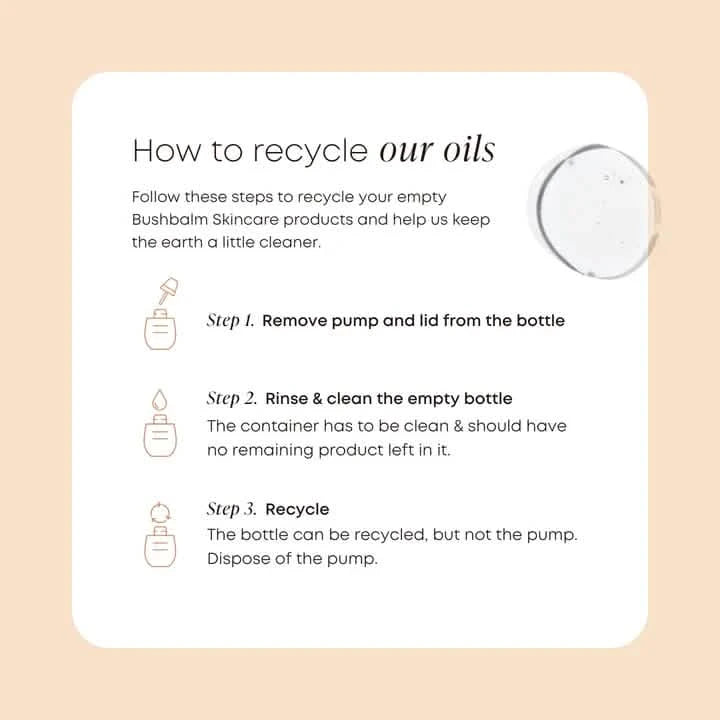 How to recycle our oils

Follow these steps to recycle your empty Bushbalm Skincare products and help us keep the earth a little cleaner.

Step 1. Remove pump and lid from the bottle

Step 2. Rinse & clean the empty bottle
The container has to be clean & should have no remaining product left in it.

Step 3. Recycle
The bottle can be recycled, but not the pump. Dispose of the pump.